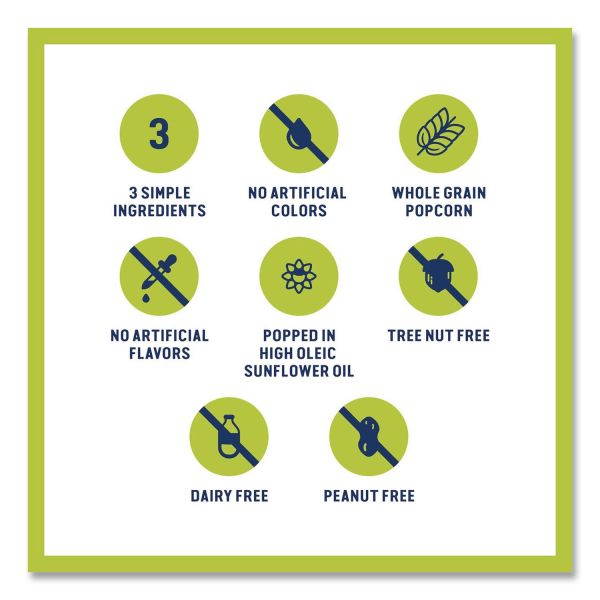 3

3 SIMPLE INGREDIENTS

NO ARTIFICIAL COLORS

WHOLE GRAIN POPCORN

NO ARTIFICIAL FLAVORS

POPPED IN HIGH OLEIC SUNFLOWER OIL

TREE NUT FREE

DAIRY FREE

PEANUT FREE