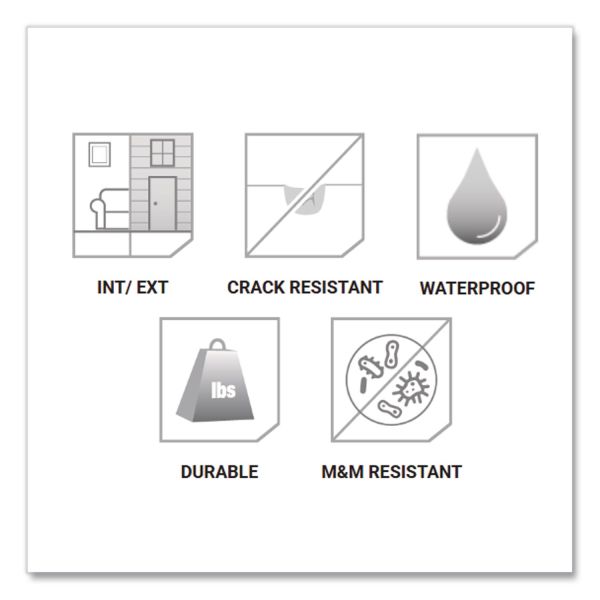 INT/ EXT

CRACK RESISTANT

WATERPROOF

lbs

DURABLE

M&M RESISTANT