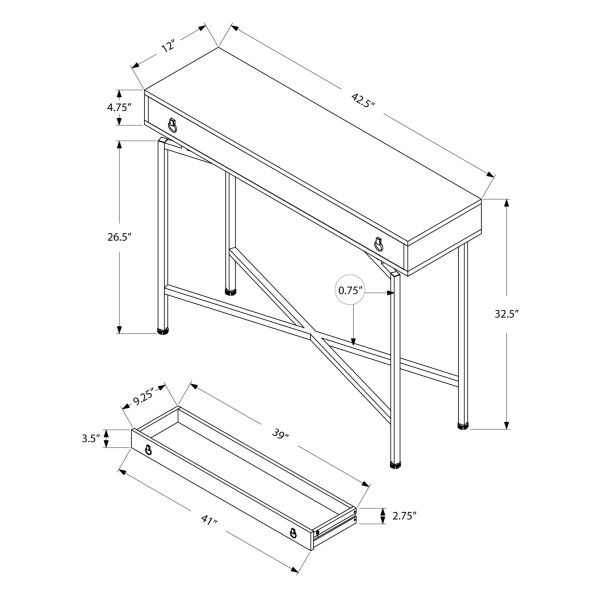 12"
42.5"
4.75"
26.5"
0.75"
32.5"
9.25"
39"
3.5"
2.75"
41"