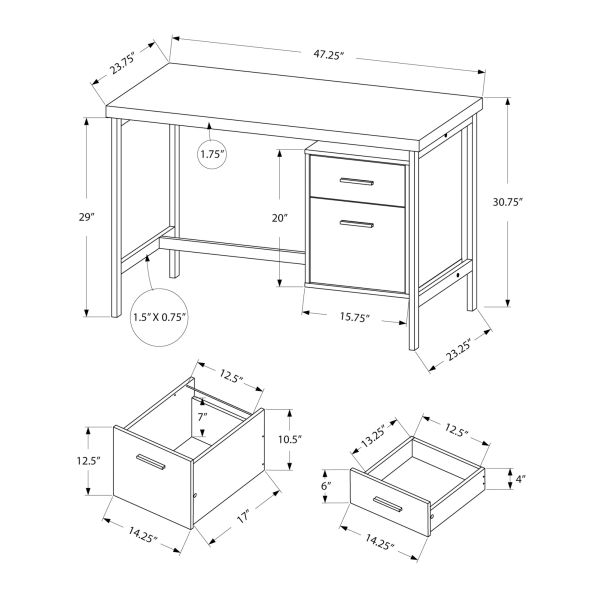 23.75"

47.25"

1.75"

29"

20"

30.75"

1.5" X 0.75"

15.75"

23.25"

12.5"

7"

10.5"

12.5"

14.25"

17"

13.25"

12.5"

6"

4"

14.25"