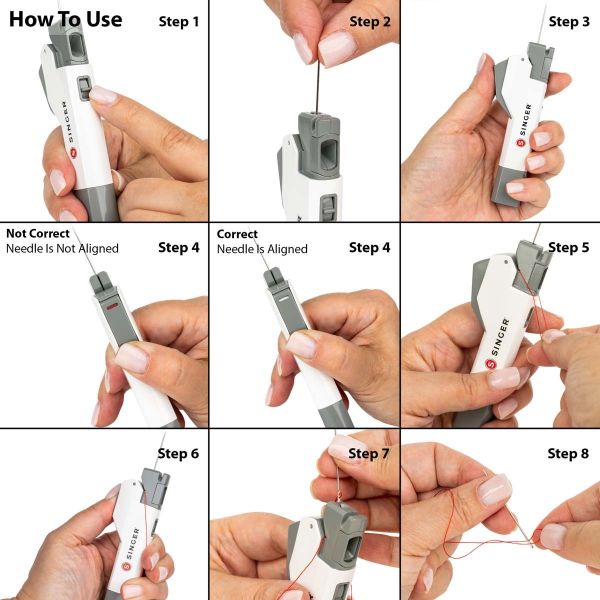 How To Use

Step 1

SINGER

Step 2

Step 3

SINGER

Not Correct
Needle Is Not Aligned

Step 4

Correct
Needle Is Aligned

Step 4

Step 5

SINGER

Step 6

SINGER

Step 7

Step 8