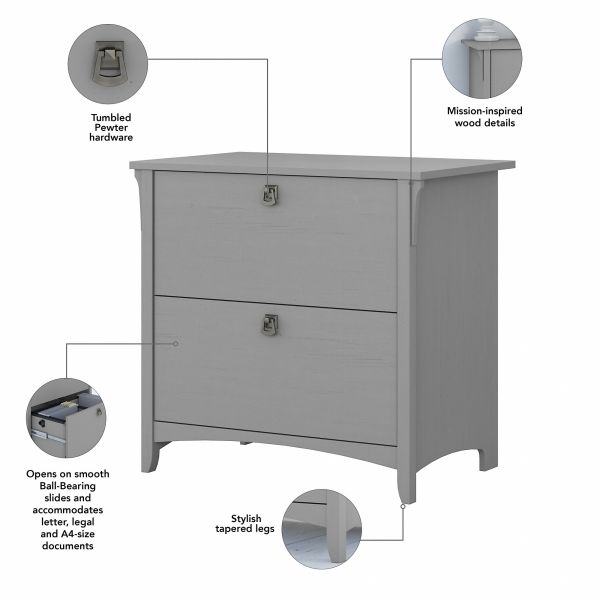 Tumbled Pewter hardware

Mission-inspired wood details

Opens on smooth Ball-Bearing slides and accommodates letter, legal and A4-size documents

Stylish tapered legs