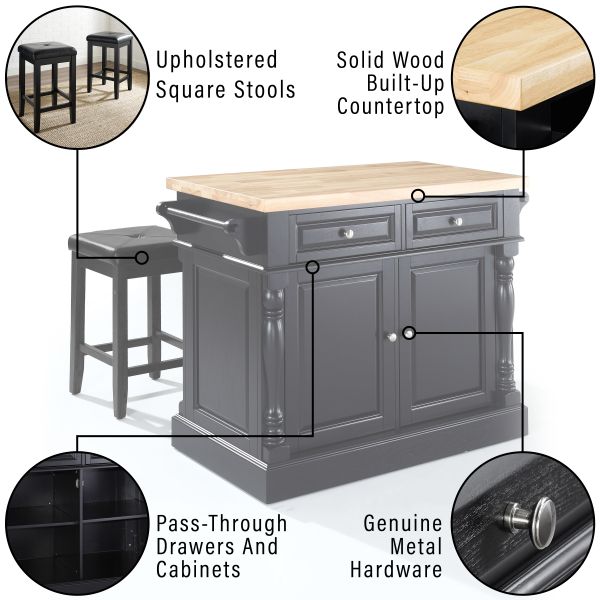 Upholstered Square Stools

Solid Wood Built-Up Countertop

Pass-Through Drawers And Cabinets

Genuine Metal Hardware