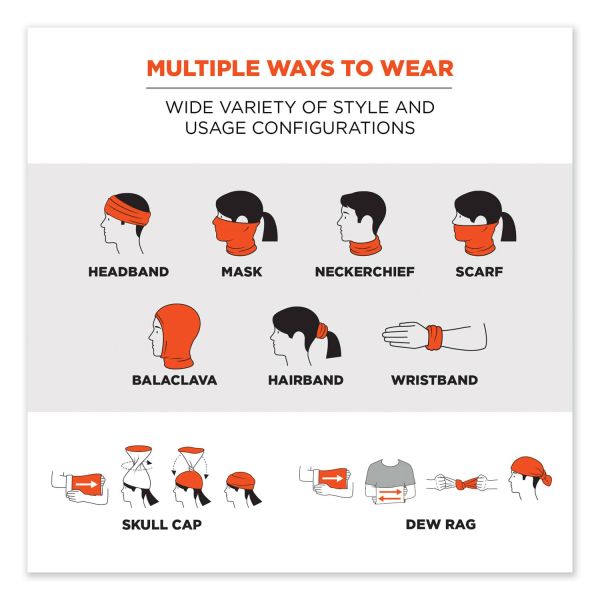 MULTIPLE WAYS TO WEAR

WIDE VARIETY OF STYLE AND USAGE CONFIGURATIONS

HEADBAND

MASK

NECKERCHIEF

SCARF

BALACLAVA

HAIRBAND

WRISTBAND

SKULL CAP

DEW RAG