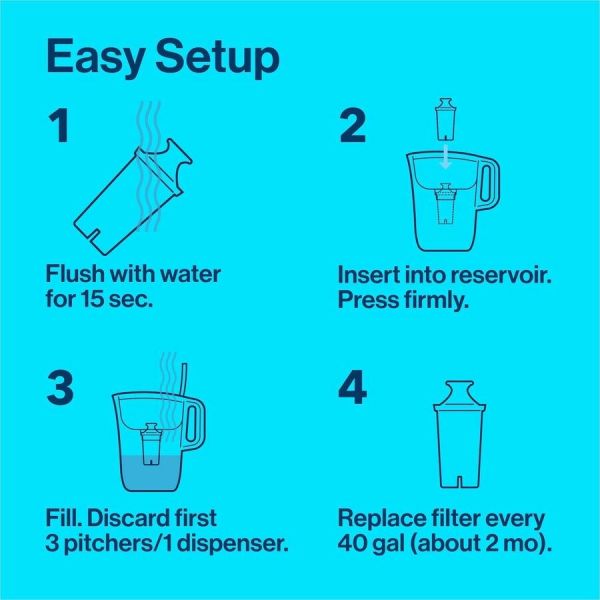 Easy Setup

1

Flush with water for 15 sec.

2

Insert into reservoir. Press firmly.

3

Fill. Discard first 3 pitchers/1 dispenser.

4

Replace filter every 40 gal (about 2 mo).