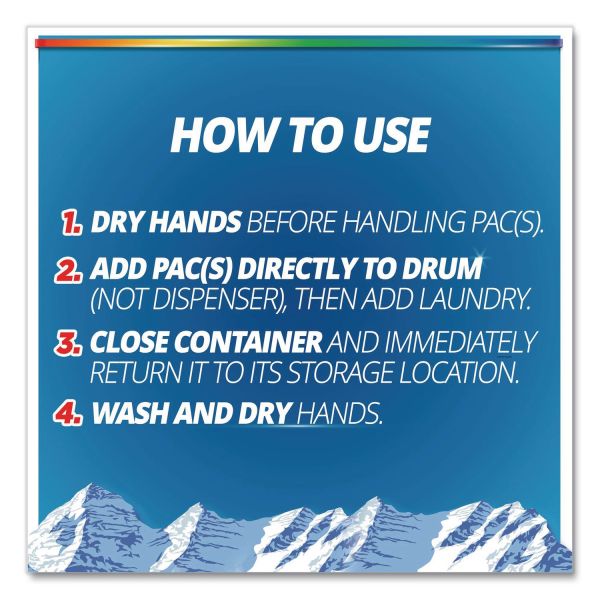 HOW TO USE

1. DRY HANDS BEFORE HANDLING PAC(S).

2. ADD PAC(S) DIRECTLY TO DRUM (NOT DISPENSER), THEN ADD LAUNDRY.

3. CLOSE CONTAINER AND IMMEDIATELY RETURN IT TO ITS STORAGE LOCATION.

4. WASH AND DRY HANDS.