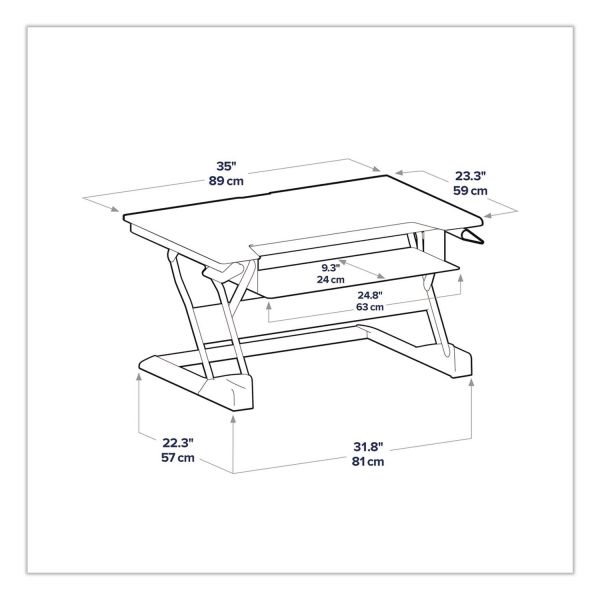 35"
89 cm

23.3"
59 cm

9.3"
24 cm

24.8"
63 cm

22.3"
57 cm

31.8"
81 cm