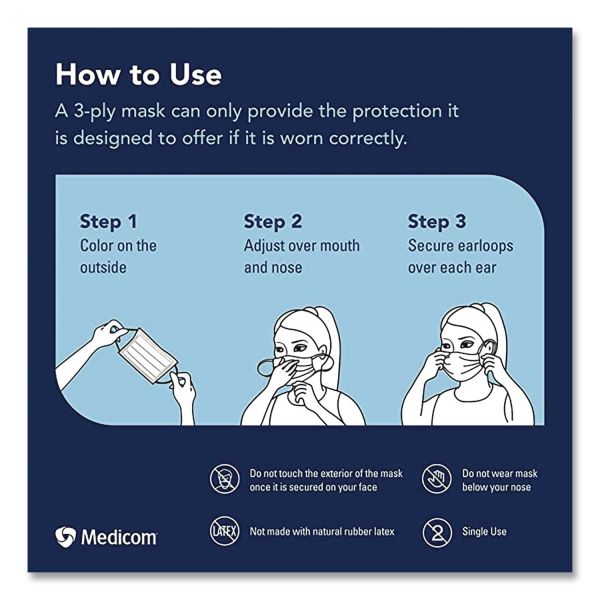 How to Use
A 3-ply mask can only provide the protection it is designed to offer if it is worn correctly.

Step 1
Color on the outside

Step 2
Adjust over mouth and nose

Step 3
Secure earloops over each ear

Do not touch the exterior of the mask once it is secured on your face

Do not wear mask below your nose

LATEX

Not made with natural rubber latex

2

Single Use

Medicom