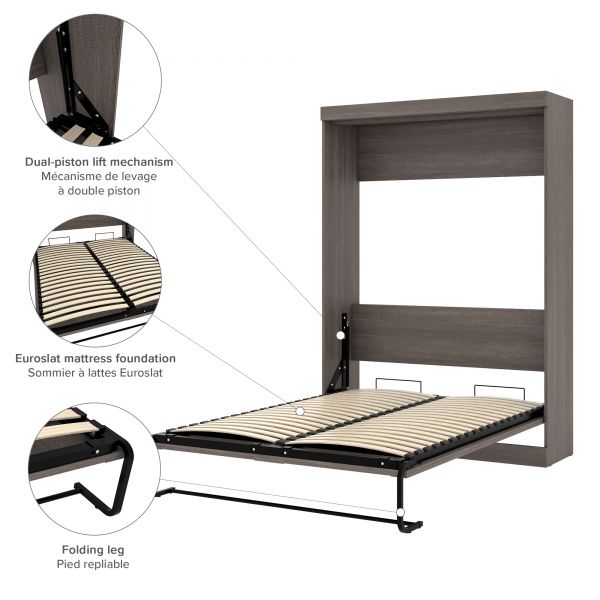 Dual-piston lift mechanism
Mécanisme de levage à double piston

Euroslat mattress foundation
Sommier à lattes Euroslat

Folding leg
Pied repliable