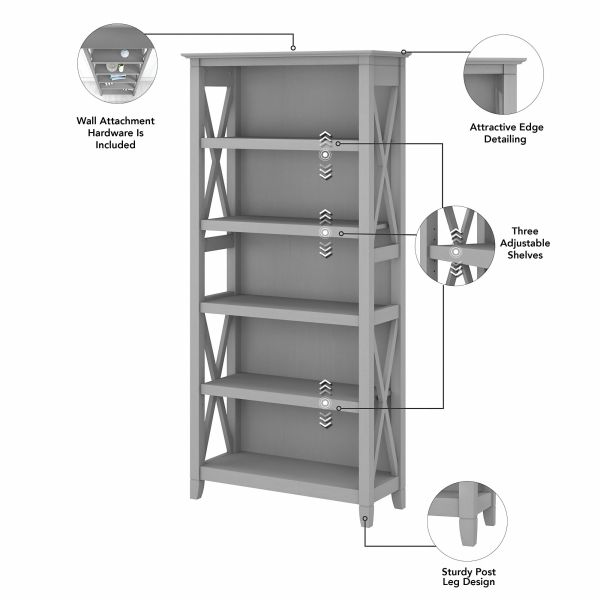 Wall Attachment Hardware Is Included

Attractive Edge Detailing

Three Adjustable Shelves

Sturdy Post Leg Design