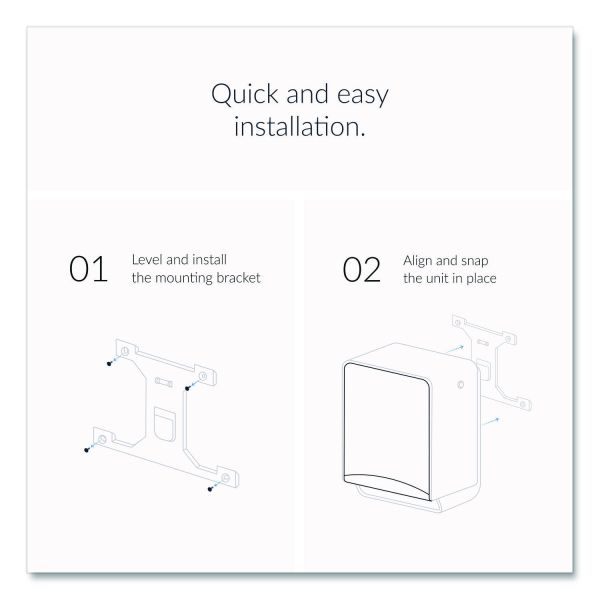 Quick and easy installation.

01 Level and install the mounting bracket

02 Align and snap the unit in place