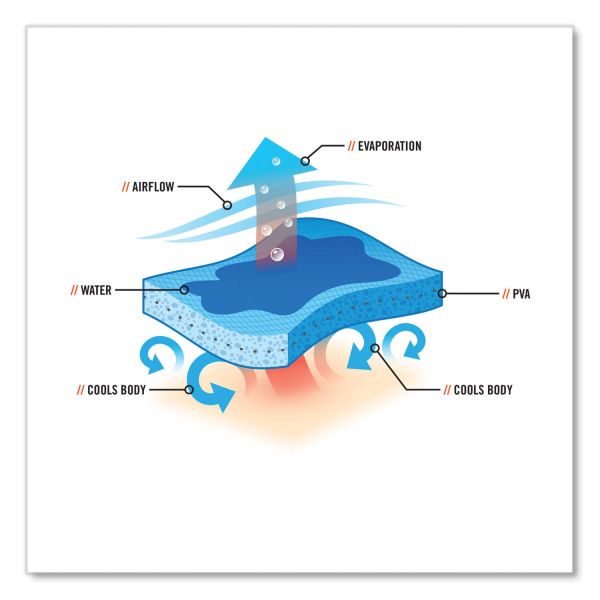 // EVAPORATION

// AIRFLOW

// WATER

// PVA

// COOLS BODY

// COOLS BODY