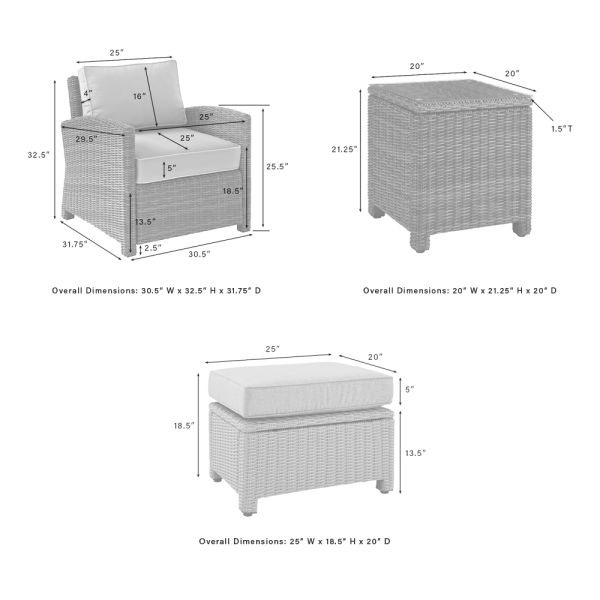 25"

4"

16"

25"

29.5"

25"

32.5"

5"

25.5"

18.5"

13.5"

31.75"

2.5"

30.5"

Overall Dimensions: 30.5" W x 32.5" H x 31.75" D

20"

20"

1.5" T

21.25"

Overall Dimensions: 20" W x 21.25" H x 20" D

25"

20"

5"

18.5"

13.5"

Overall Dimensions: 25" W x 18.5" H x 20" D