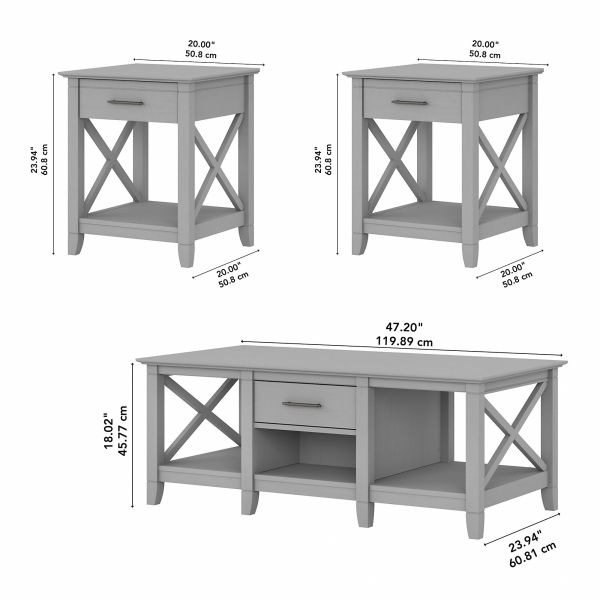 20.00"
50.8 cm

23.94"
60.8 cm

20.00"
50.8 cm

20.00"
50.8 cm

23.94"
60.8 cm

20.00"
50.8 cm

47.20"
119.89 cm

18.02"
45.77 cm

23.94"
60.81 cm