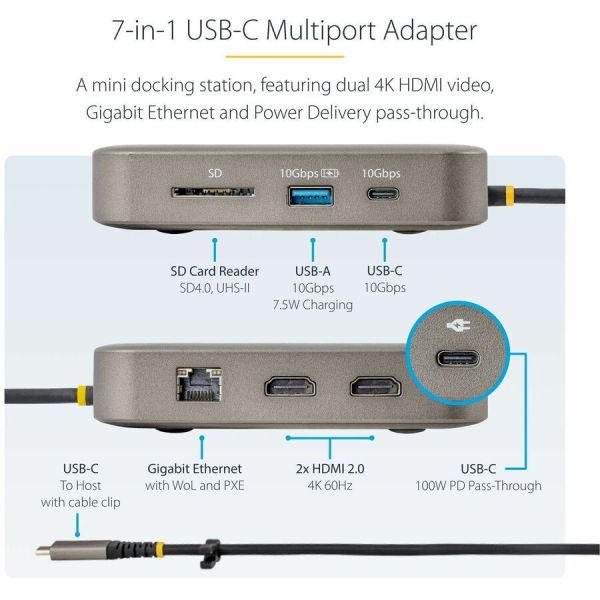 7-in-1 USB-C Multiport Adapter

A mini docking station, featuring dual 4K HDMI video, Gigabit Ethernet and Power Delivery pass-through.

SD

10Gbps

10Gbps

SD Card Reader
SD4.0, UHS-II

USB-A
10Gbps
7.5W Charging

USB-C
10Gbps

USB-C
To Host
with cable clip

Gigabit Ethernet
with WoL and PXE

2x HDMI 2.0
4K 60Hz

USB-C
100W PD Pass-Through