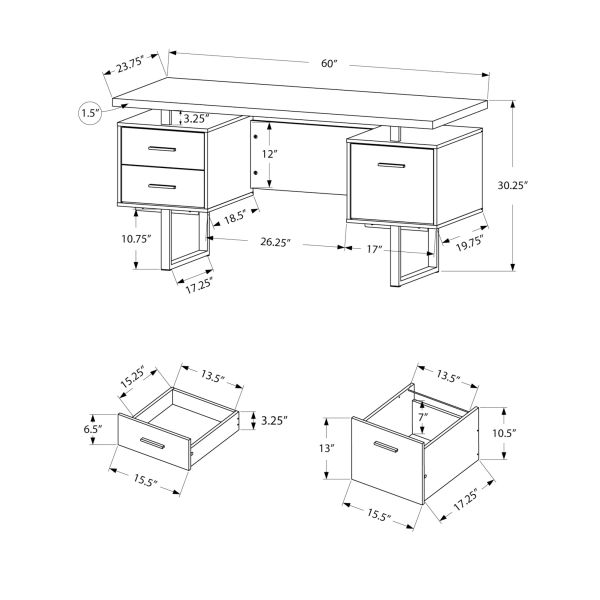 23.75"
60"
1.5"
3.25"
12"
30.25"
18.5"
10.75"
26.25"
17"
19.75"
17.25"

15.25"
13.5"
6.5"
3.25"
15.5"

13.5"
7"
10.5"
13"
15.5"
17.25"