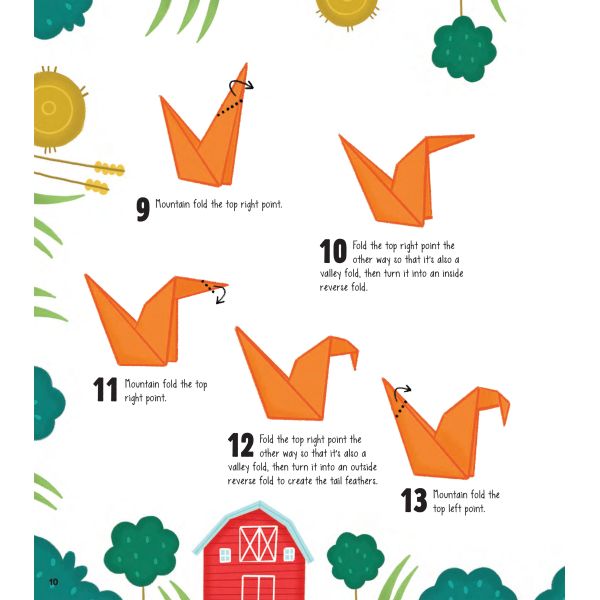 9 Mountain fold the top right point.

10 Fold the top right point the other way so that it's also a valley fold, then turn it into an inside reverse fold.

11 Mountain fold the top right point.

12 Fold the top right point the other way so that it's also a valley fold, then turn it into an outside reverse fold to create the tail feathers.

13 Mountain fold the top left point.

10