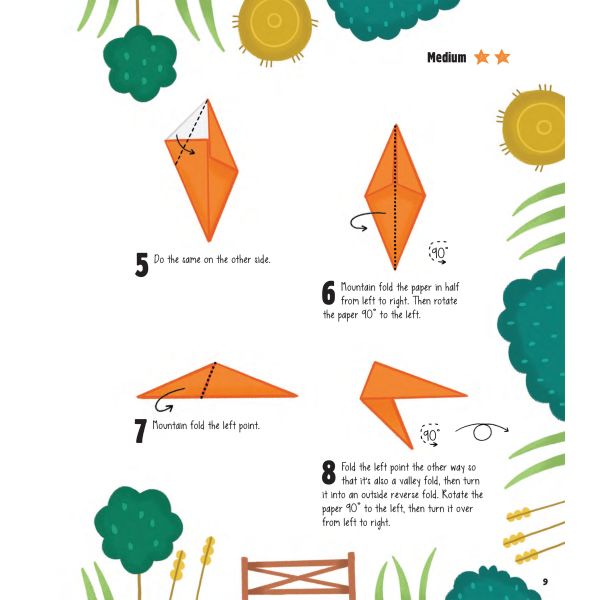 Medium

5 Do the same on the other side.

90°

6 Mountain fold the paper in half from left to right. Then rotate the paper 90° to the left.

7 Mountain fold the left point.

90°

8 Fold the left point the other way so that it's also a valley fold, then turn it into an outside reverse fold. Rotate the paper 90° to the left, then turn it over from left to right.

9