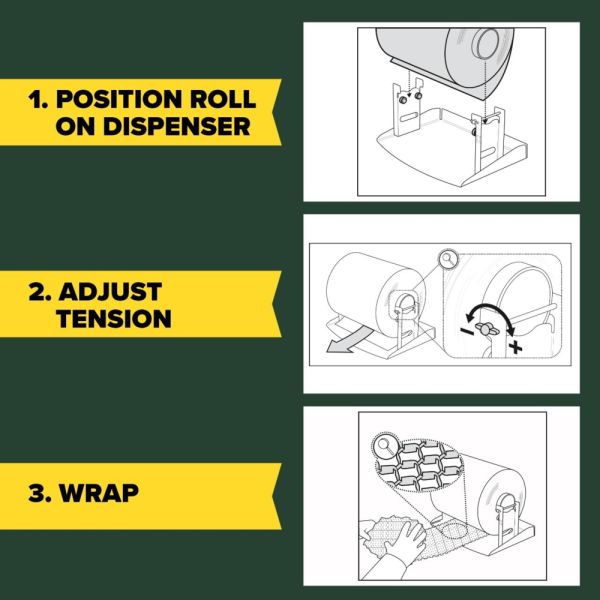 1. POSITION ROLL ON DISPENSER

2. ADJUST TENSION

−
+

3. WRAP