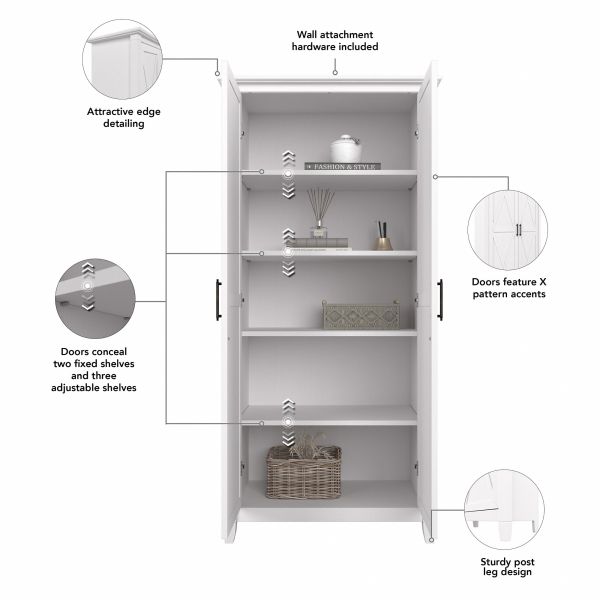 Wall attachment hardware included

Attractive edge detailing

FASHION & STYLE

Doors feature X pattern accents

Doors conceal two fixed shelves and three adjustable shelves

Sturdy post leg design