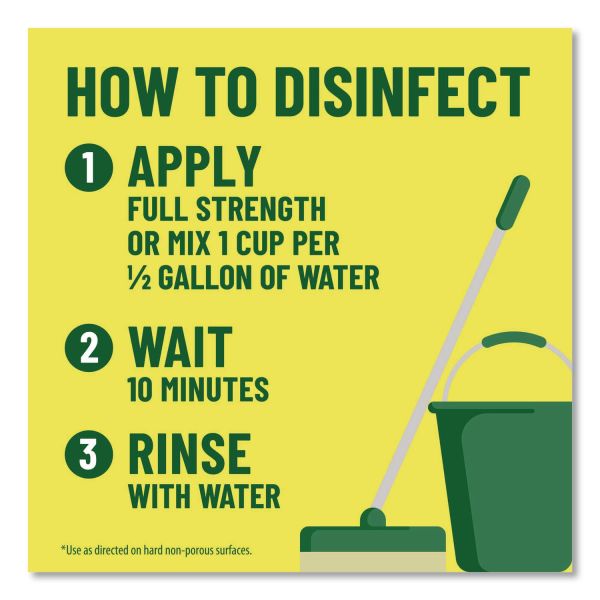 HOW TO DISINFECT

1 APPLY
FULL STRENGTH OR MIX 1 CUP PER ½ GALLON OF WATER

2 WAIT
10 MINUTES

3 RINSE
WITH WATER

*Use as directed on hard non-porous surfaces.