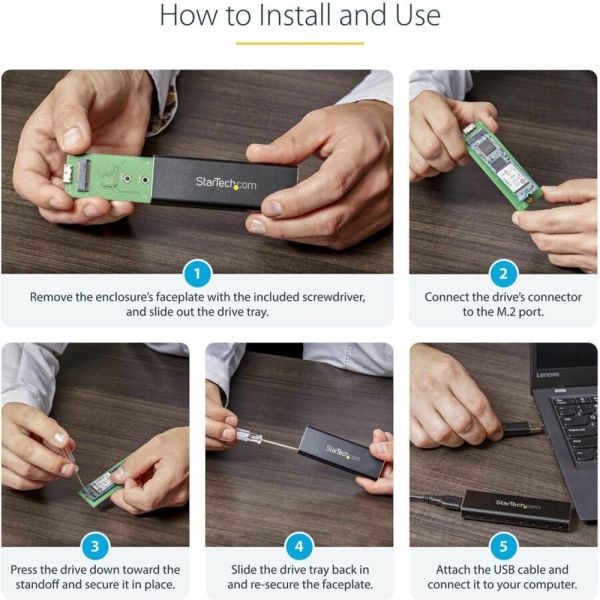 How to Install and Use

StarTech.com

1

Remove the enclosure's faceplate with the included screwdriver, and slide out the drive tray.

2

Connect the drive's connector to the M.2 port.

3

Press the drive down toward the standoff and secure it in place.

StarTech.com

4

Slide the drive tray back in and re-secure the faceplate.

Lenovo

StarTech.com

5

Attach the USB cable and connect it to your computer.