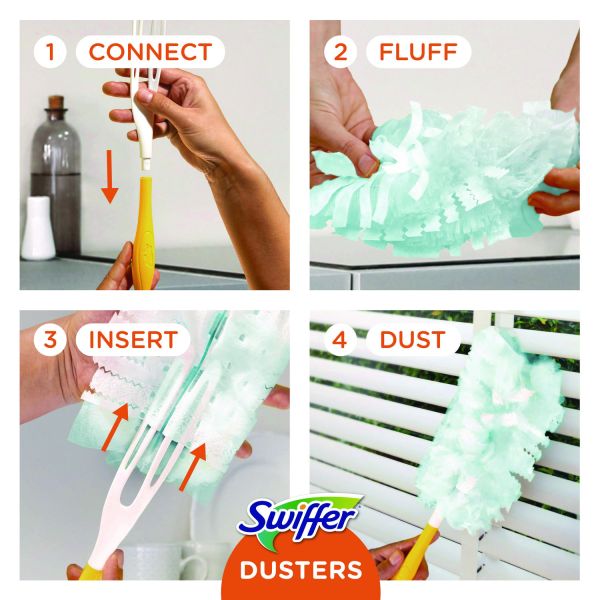 1 CONNECT

2 FLUFF

3 INSERT

4 DUST

Swiffer

DUSTERS