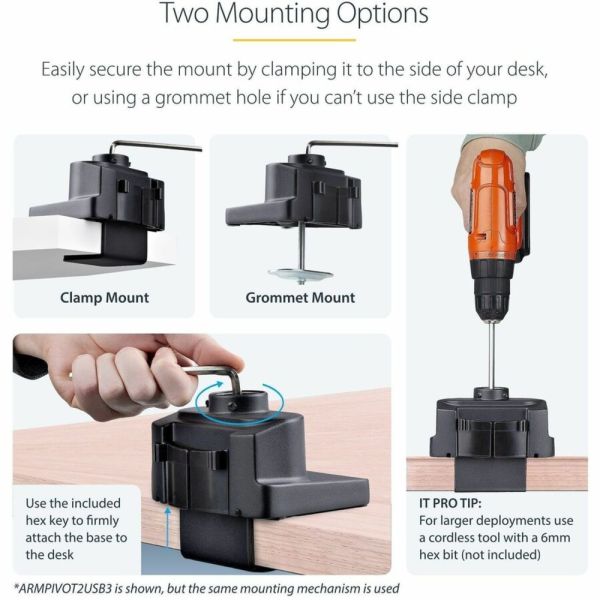 Two Mounting Options

Easily secure the mount by clamping it to the side of your desk, or using a grommet hole if you can't use the side clamp

Clamp Mount

Grommet Mount

Use the included hex key to firmly attach the base to the desk

IT PRO TIP:
For larger deployments use a cordless tool with a 6mm hex bit (not included)

*ARMPIVOT2USB3 is shown, but the same mounting mechanism is used