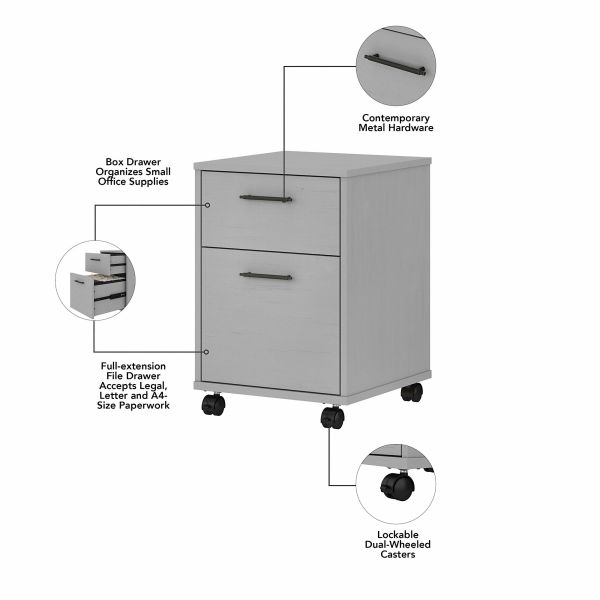 Contemporary Metal Hardware

Box Drawer Organizes Small Office Supplies

Full-extension File Drawer Accepts Legal, Letter and A4-Size Paperwork

Lockable Dual-Wheeled Casters