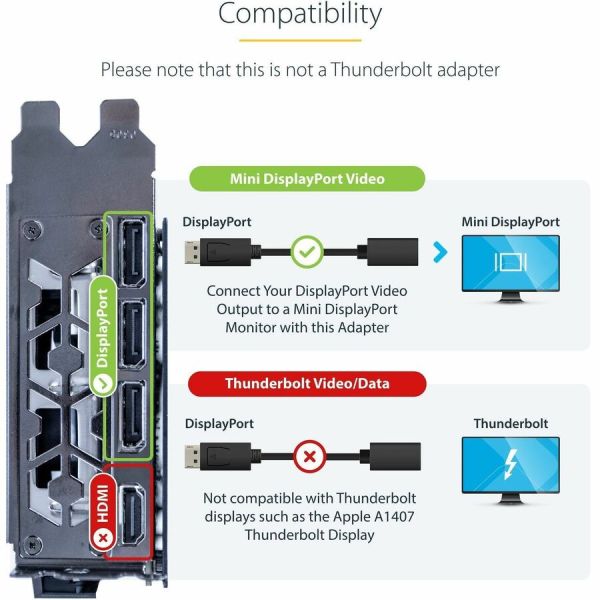 Compatibility

Please note that this is not a Thunderbolt adapter

DisplayPort

HDMI

Mini DisplayPort Video

DisplayPort

Mini DisplayPort

Connect Your DisplayPort Video Output to a Mini DisplayPort Monitor with this Adapter

Thunderbolt Video/Data

DisplayPort

Thunderbolt

Not compatible with Thunderbolt displays such as the Apple A1407 Thunderbolt Display